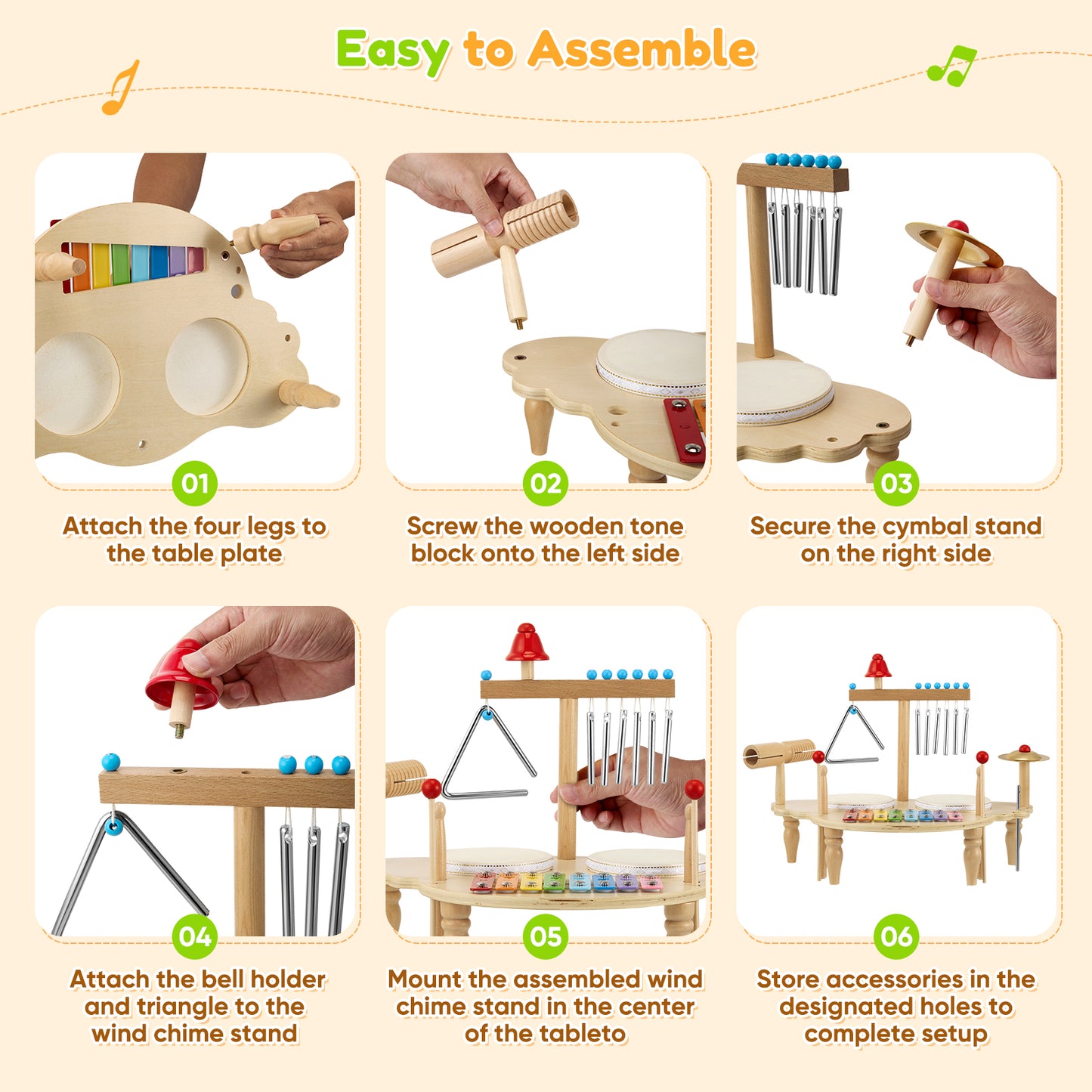 Easy to Assemble

01
Attach the four legs to the table plate

02
Screw the wooden tone block onto the left side

03
Secure the cymbal stand on the right side

04
Attach the bell holder and triangle to the wind chime stand

05
Mount the assembled wind chime stand in the center of the tableto

06
Store accessories in the designated holes to complete setup