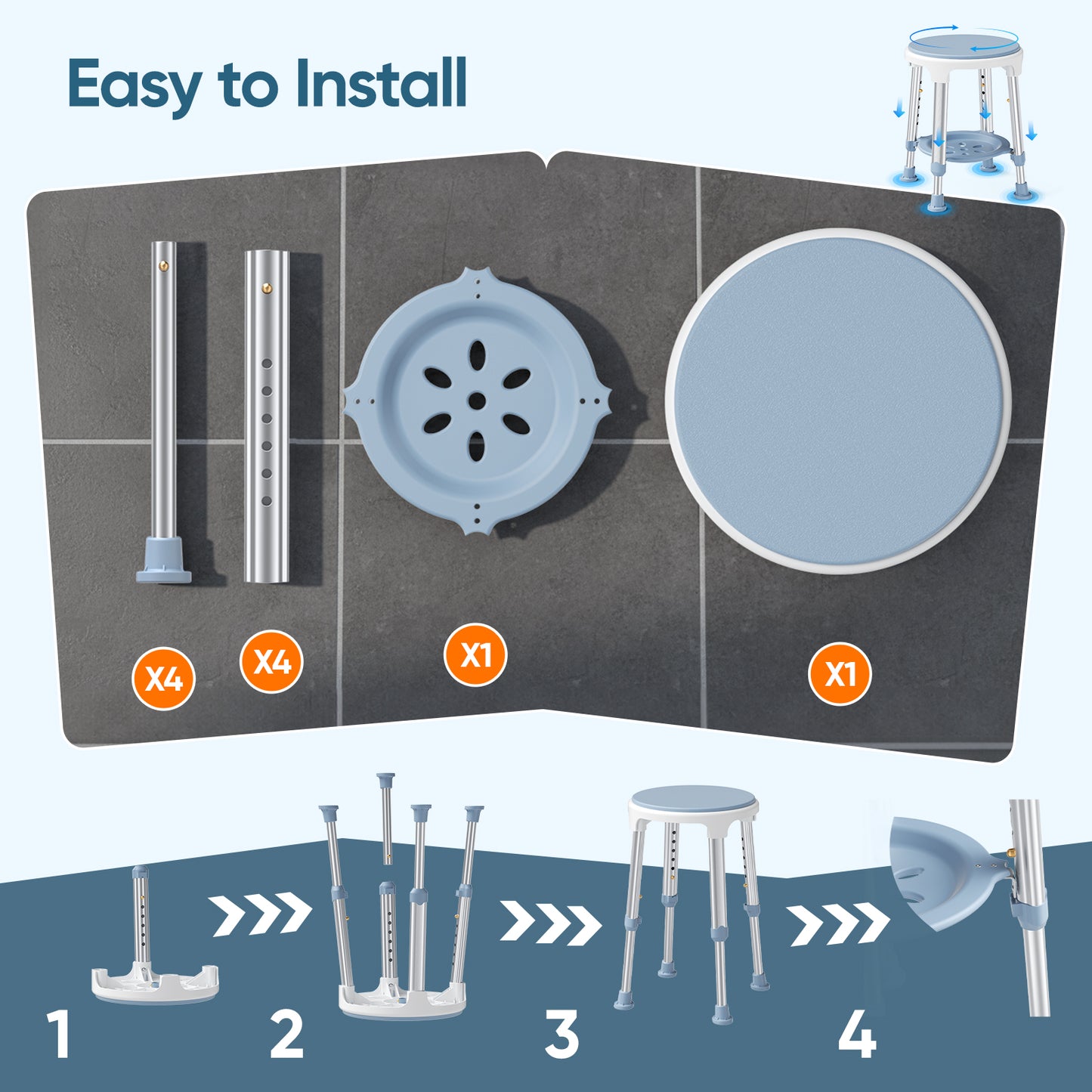 Easy to Install

X4

X4

X1

X1

1

2

3

4