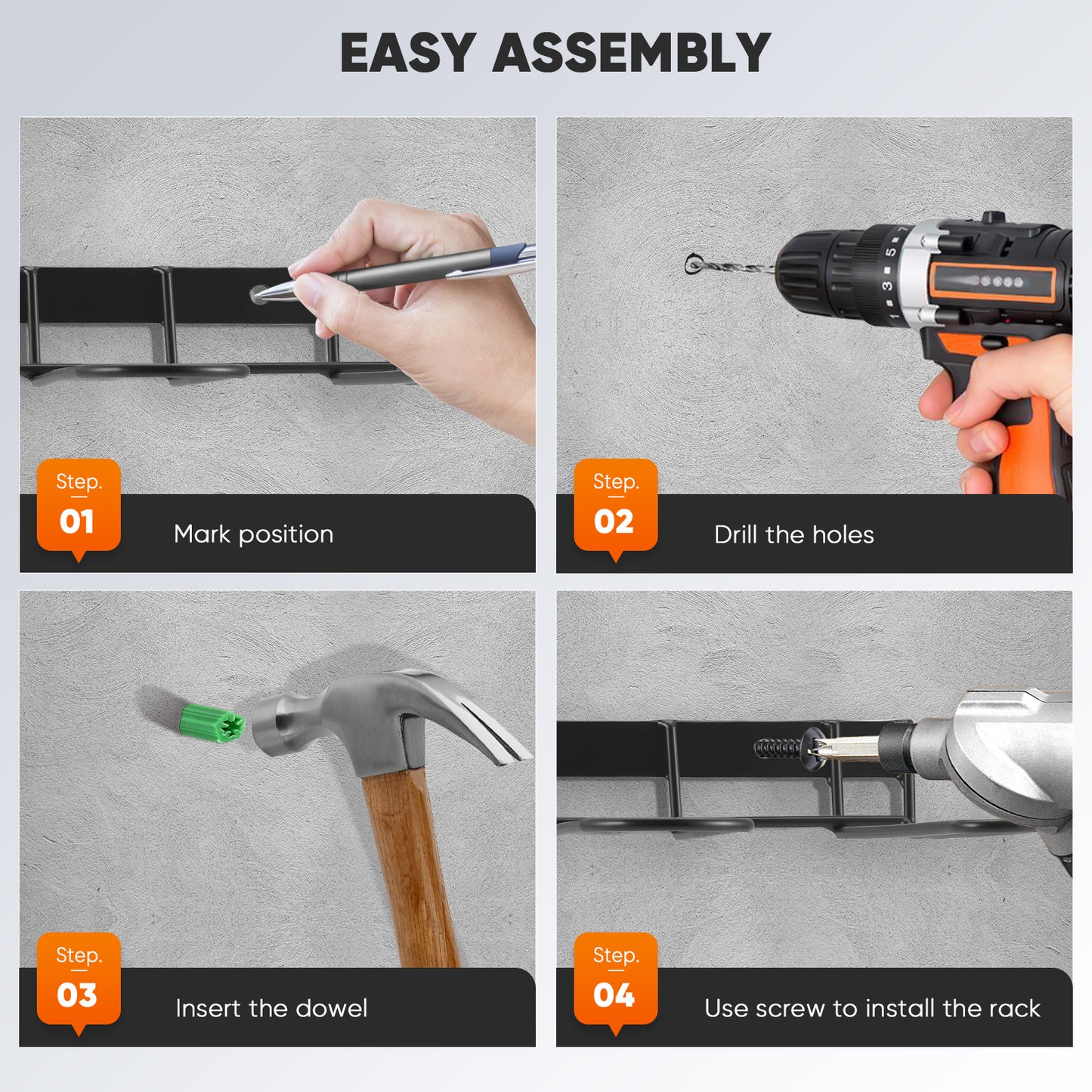 EASY ASSEMBLY

Step.
01
Mark position

Step.
02
Drill the holes

Step.
03
Insert the dowel

Step.
04
Use screw to install the rack