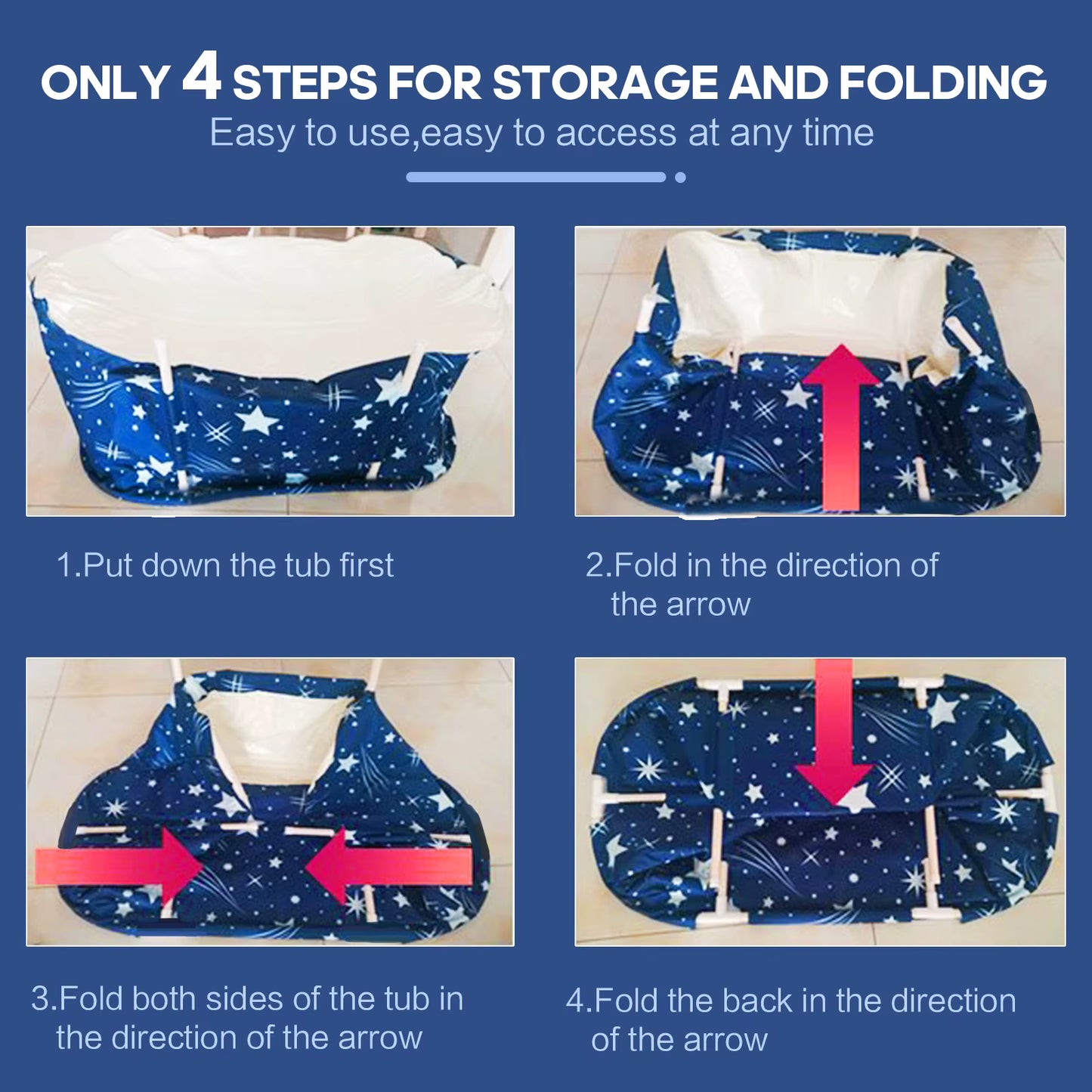 ONLY 4 STEPS FOR STORAGE AND FOLDING
Easy to use,easy to access at any time

1.Put down the tub first

2.Fold in the direction of the arrow

3.Fold both sides of the tub in the direction of the arrow

4.Fold the back in the direction of the arrow