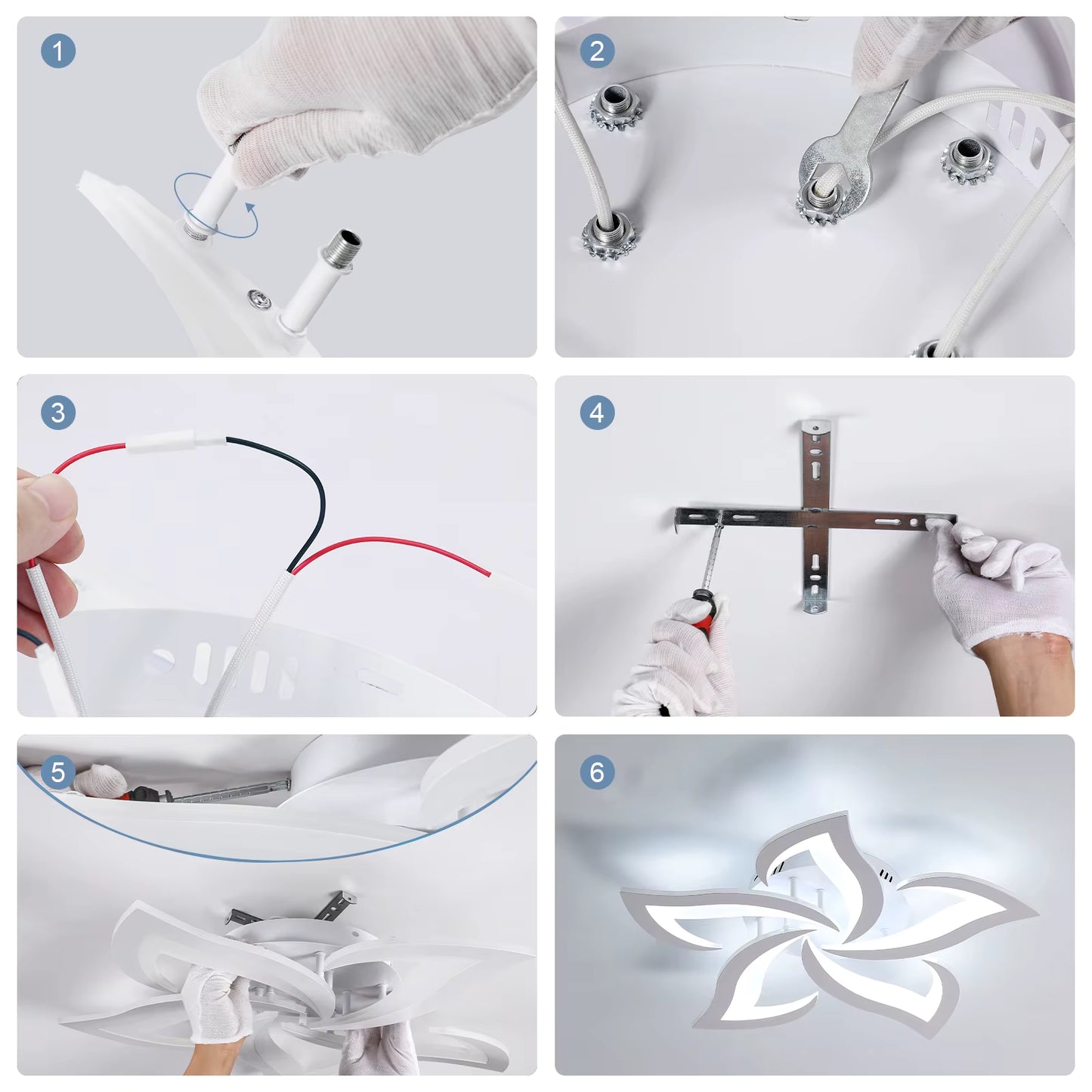 1

2

3

4

5

6