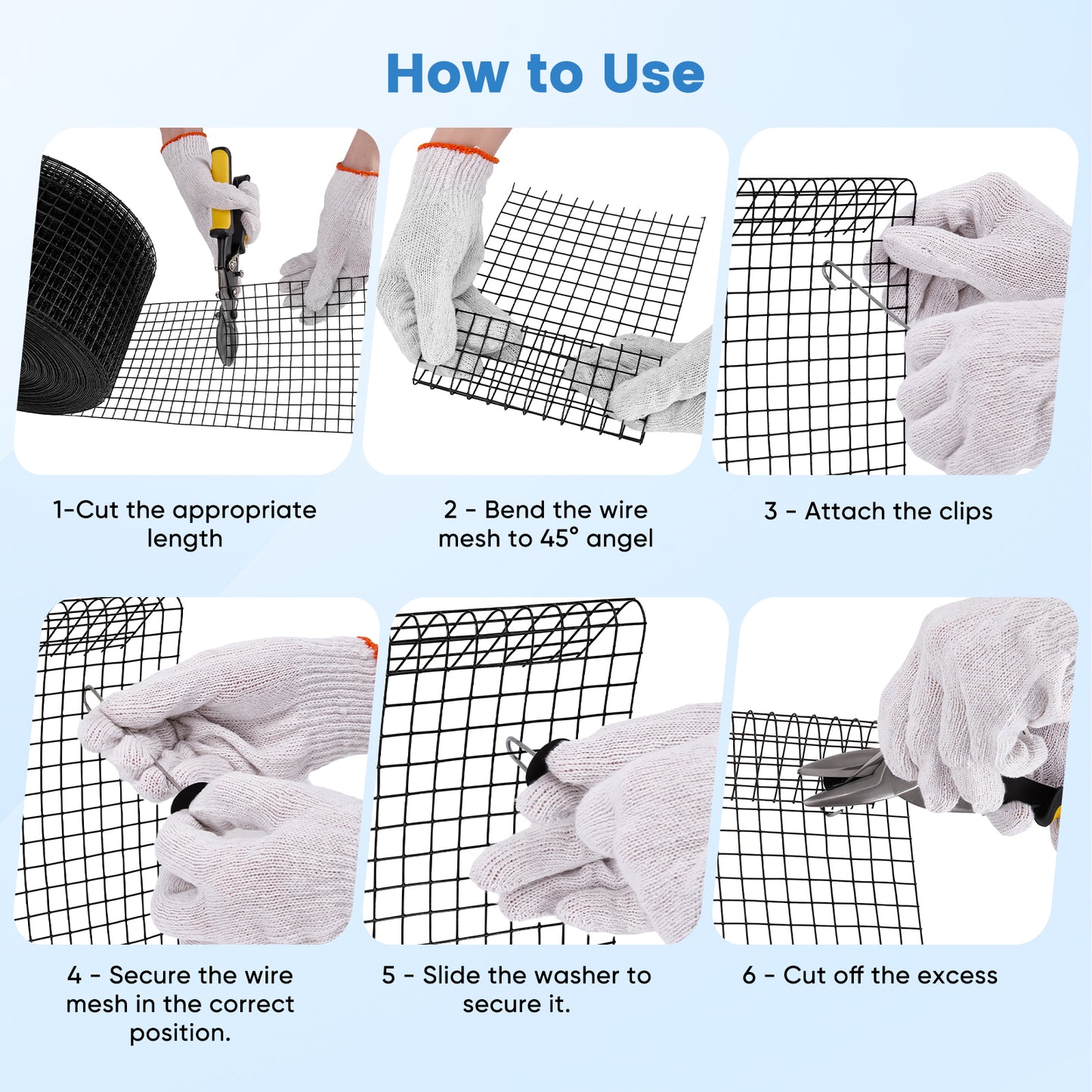 How to Use

1-Cut the appropriate length

2 - Bend the wire mesh to 45° angel

3 - Attach the clips

4 - Secure the wire mesh in the correct position.

5 - Slide the washer to secure it.

6 - Cut off the excess