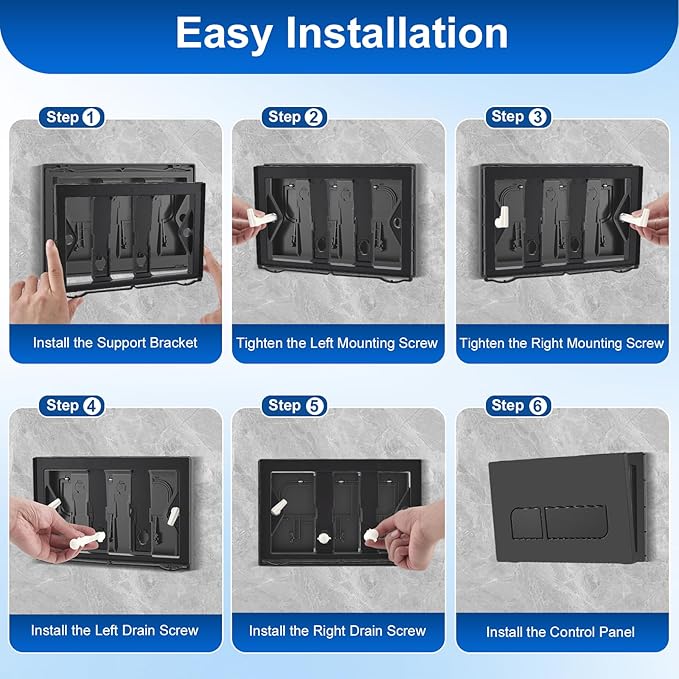 Easy Installation

Step 1

Install the Support Bracket

Step 2

Tighten the Left Mounting Screw

Step 3

Tighten the Right Mounting Screw

Step 4

Install the Left Drain Screw

Step 5

Install the Right Drain Screw

Step 6

Install the Control Panel