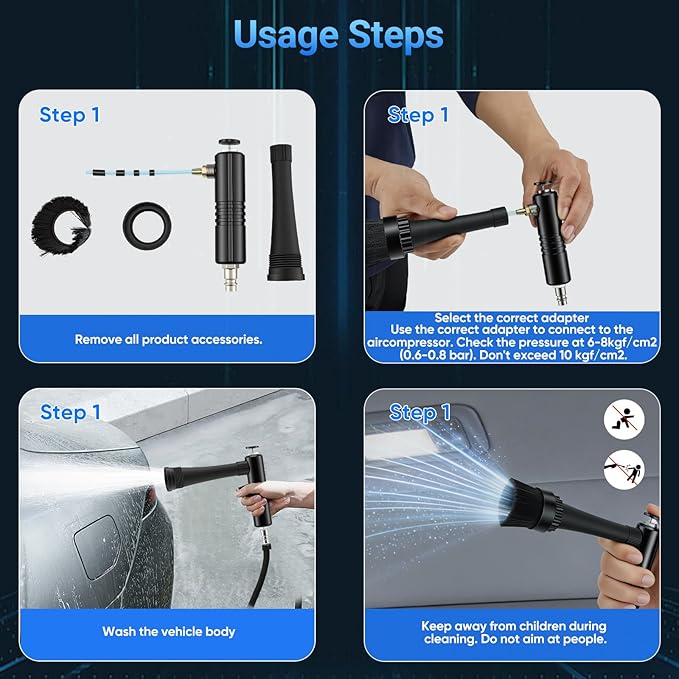 Usage Steps

Step 1

Remove all product accessories.

Step 1

Select the correct adapter
Use the correct adapter to connect to the aircompressor. Check the pressure at 6-8kgf/cm2 (0.6-0.8 bar). Don't exceed 10 kgf/cm2.

Step 1

Wash the vehicle body

Step 1

Keep away from children during cleaning. Do not aim at people.