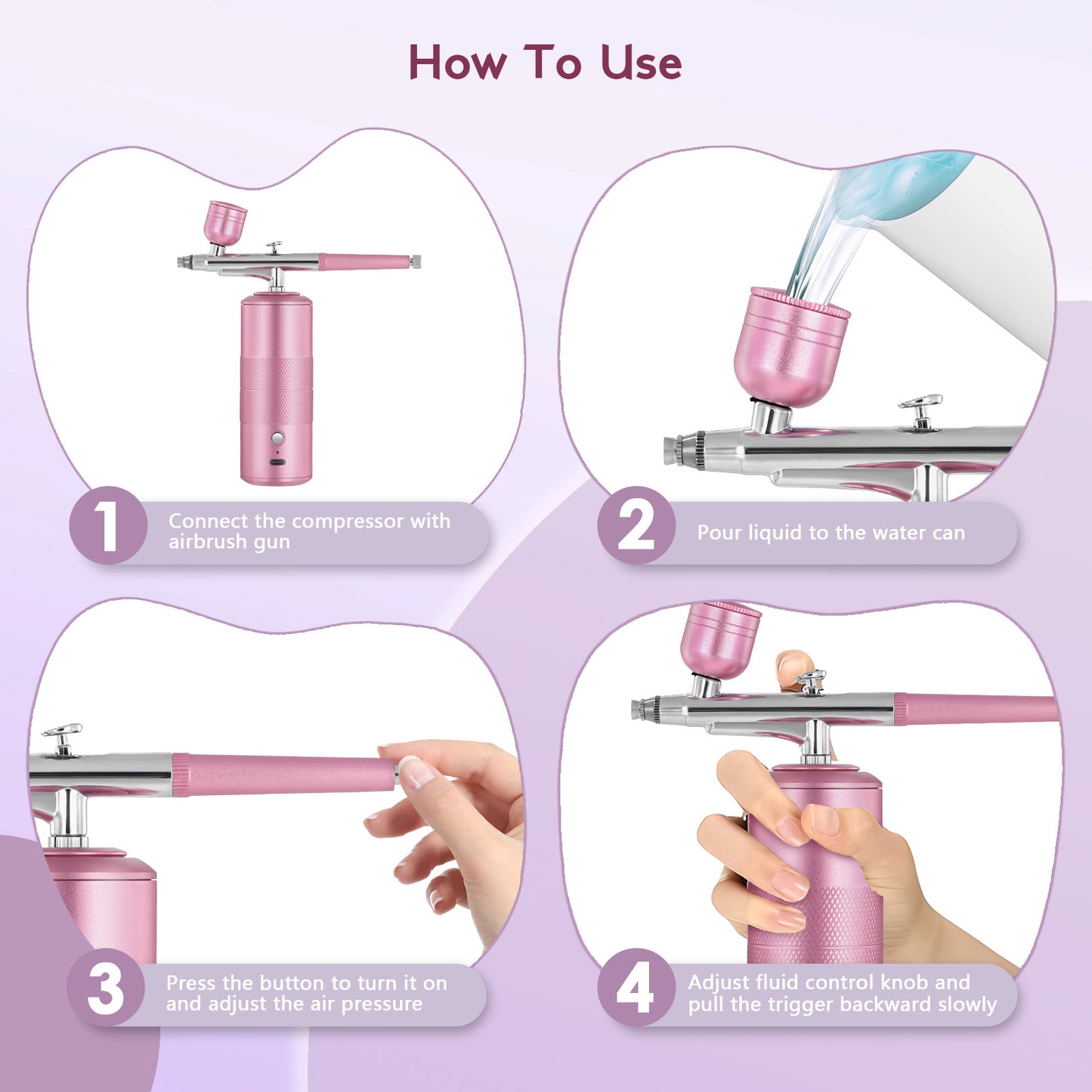 How To Use

1 Connect the compressor with airbrush gun

2 Pour liquid to the water can

3 Press the button to turn it on and adjust the air pressure

4 Adjust fluid control knob and pull the trigger backward slowly