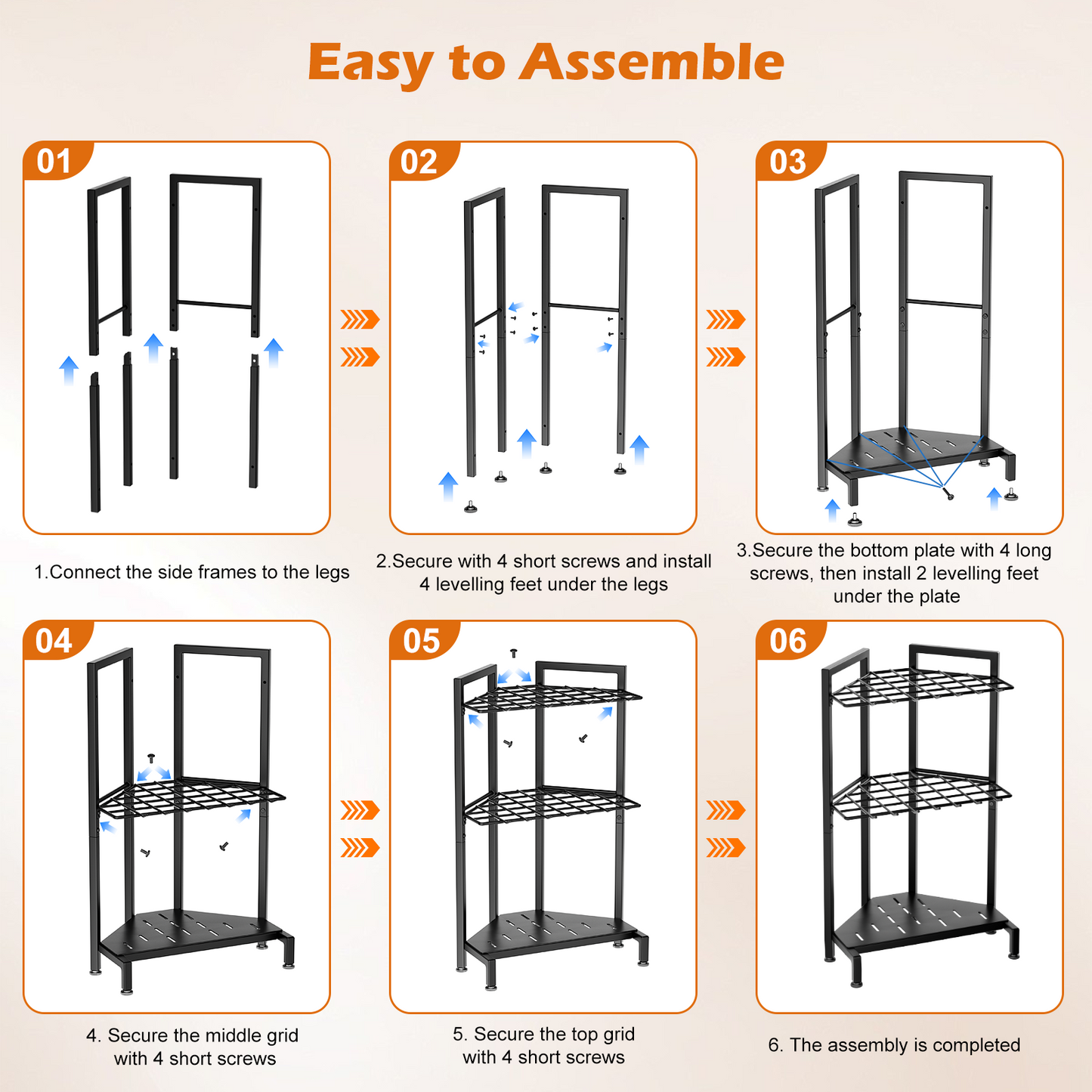 Easy to Assemble

01

1.Connect the side frames to the legs

02

2.Secure with 4 short screws and install 4 levelling feet under the legs

03

3.Secure the bottom plate with 4 long screws, then install 2 levelling feet under the plate

04

4. Secure the middle grid with 4 short screws

05

5. Secure the top grid with 4 short screws

06

6. The assembly is completed