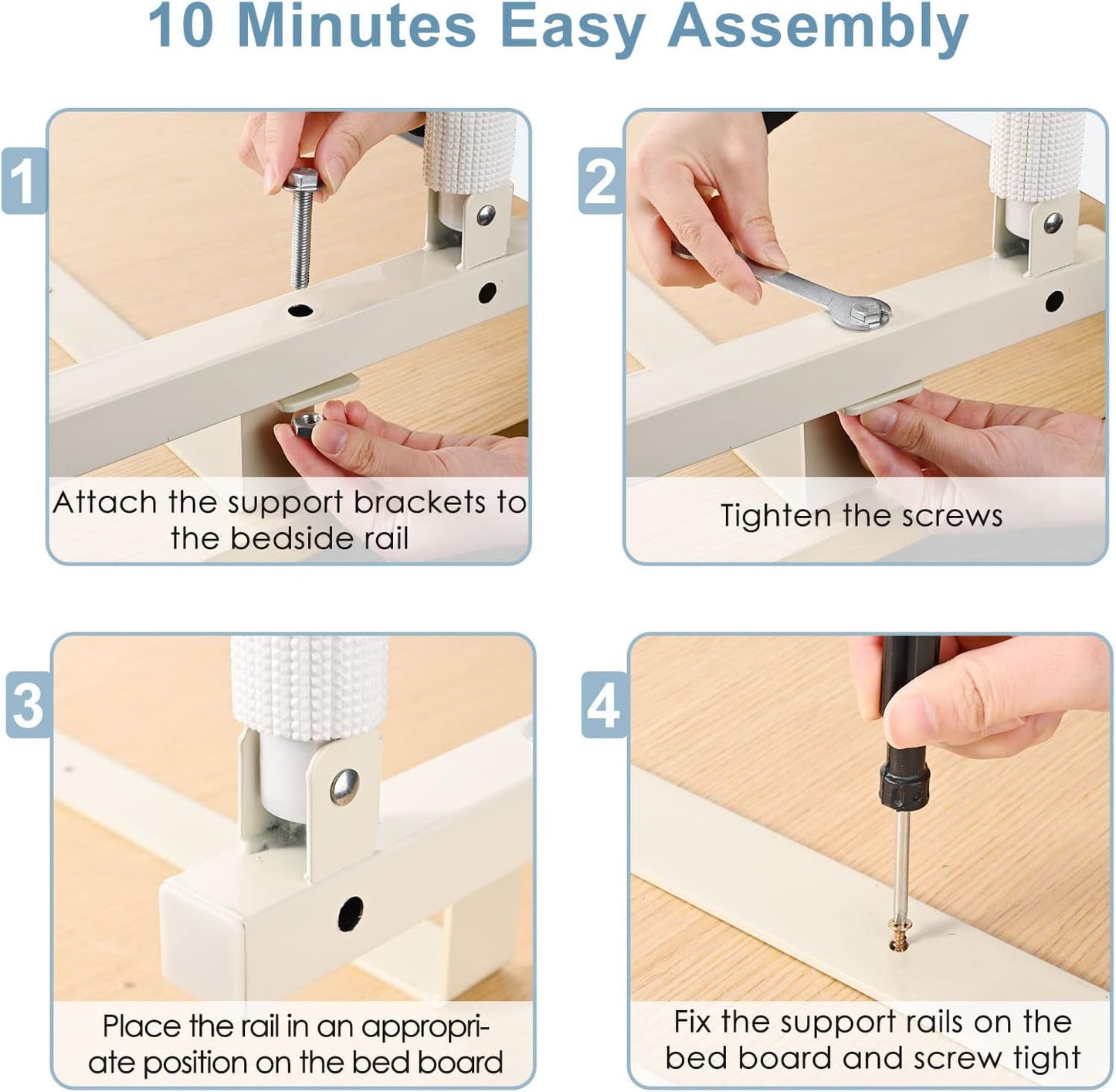 10 Minutes Easy Assembly

1

Attach the support brackets to the bedside rail

2

Tighten the screws

3

Place the rail in an appropriate position on the bed board

4

Fix the support rails on the bed board and screw tight