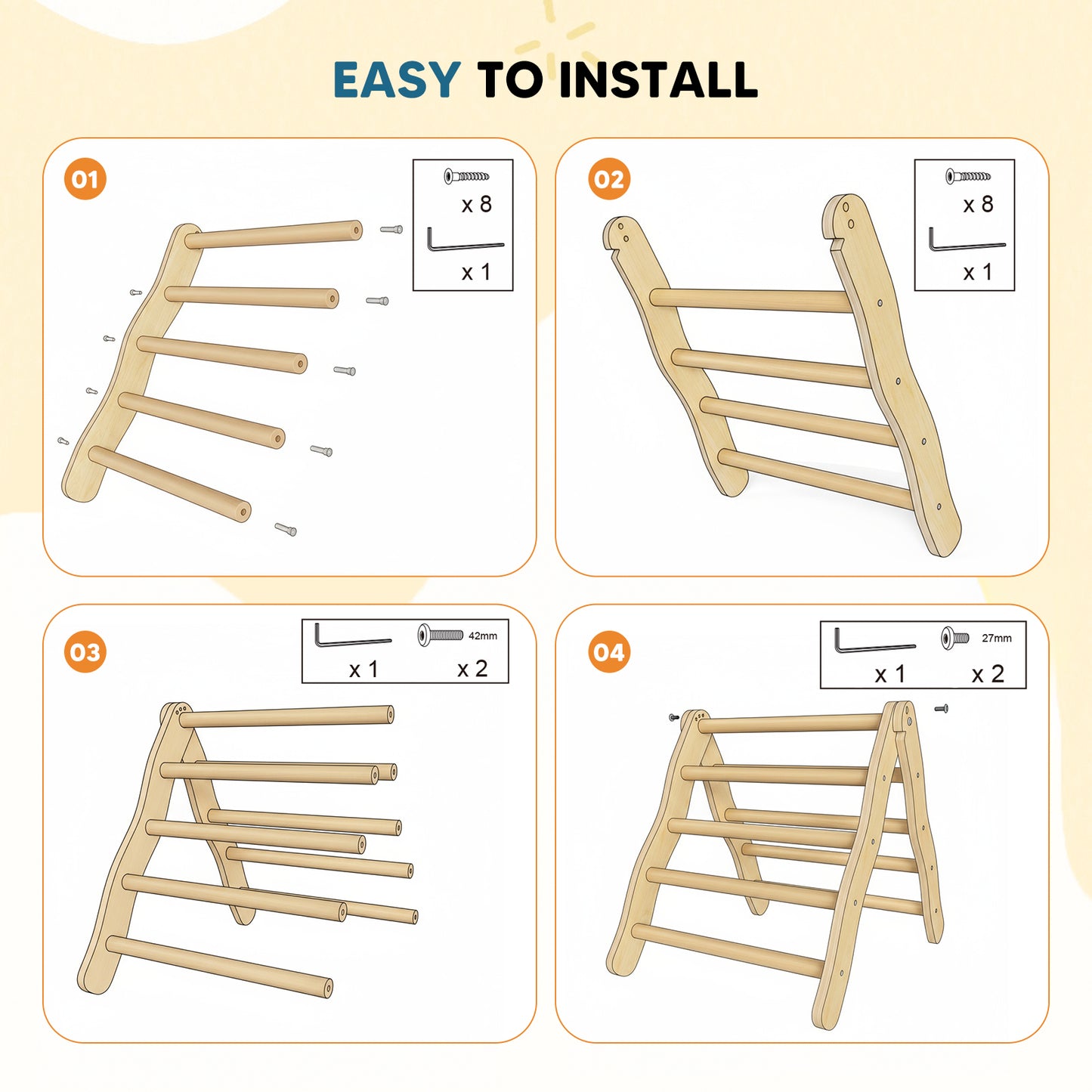 EASY TO INSTALL

01

x 8

x 1

02

x 8

x 1

03

x 1

42mm

x 2

04

x 1

27mm

x 2