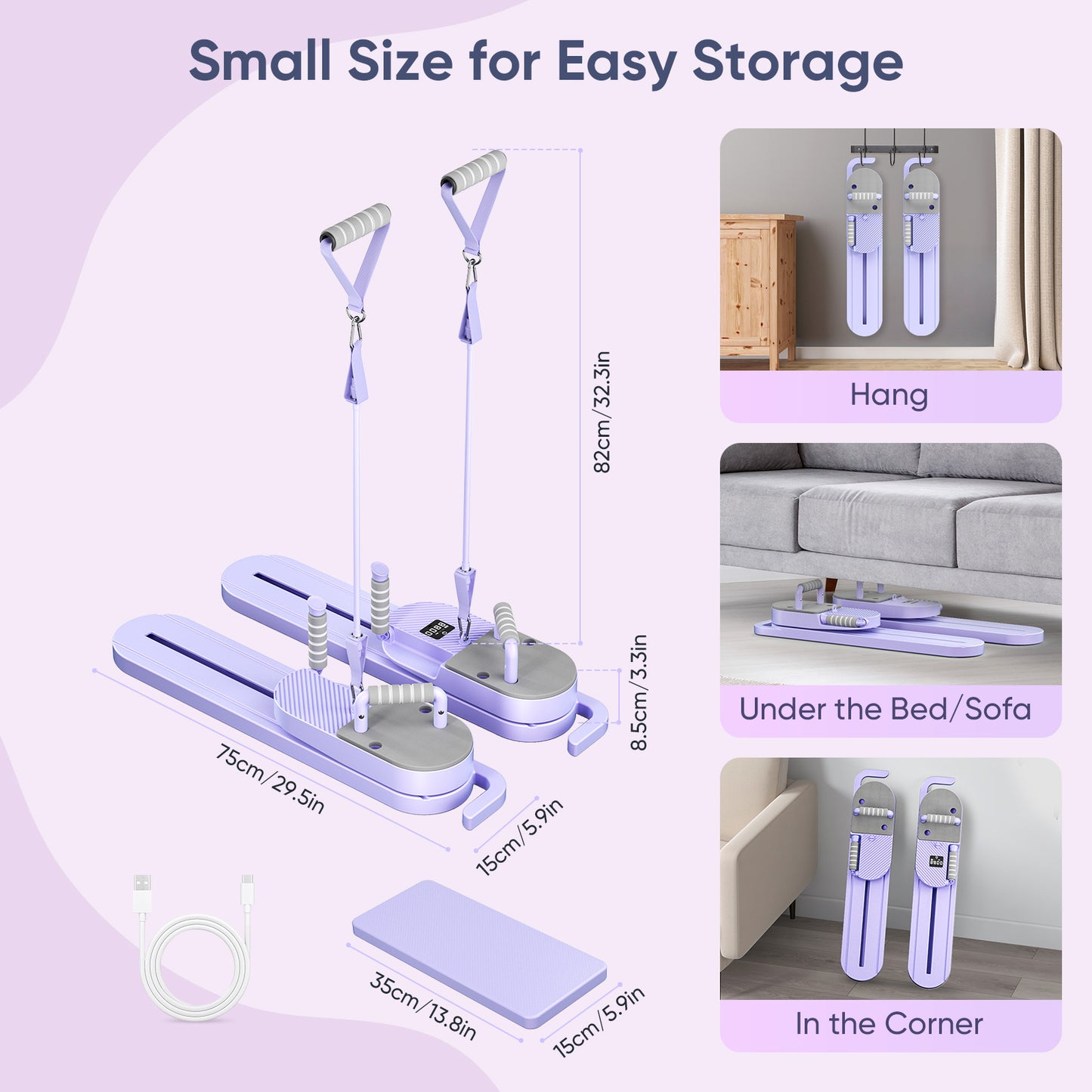 Small Size for Easy Storage

82cm/32.3in

8.5cm/3.3in

75cm/29.5in

15cm/5.9in

35cm/13.8in

15cm/5.9in

Hang

Under the Bed/Sofa

In the Corner